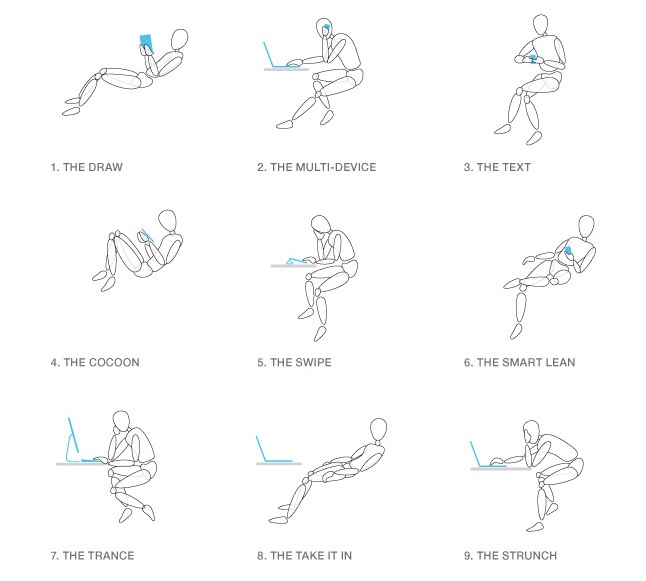 1. THE DRAW

2. THE MULTI-DEVICE

3. THE TEXT

4. THE COCOON

5. THE SWIPE

6. THE SMART LEAN

7. THE TRANCE

8. THE TAKE IT IN

9. THE STRUNCH